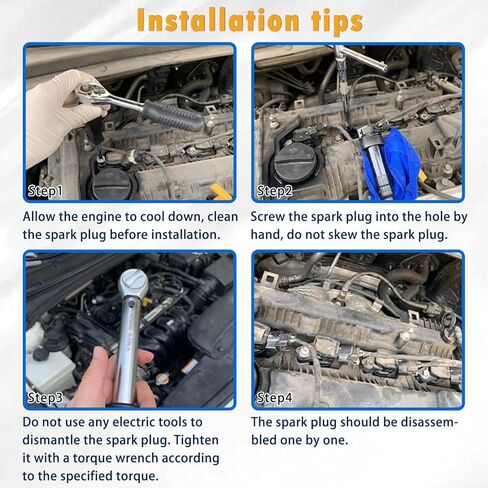 Installation tips

Step1

Allow the engine to cool down, clean the spark plug before installation.

Step2

Screw the spark plug into the hole by hand, do not skew the spark plug.

Step3

Do not use any electric tools to dismantle the spark plug. Tighten it with a torque wrench according to the specified torque.

Step4

The spark plug should be disassembled one by one.