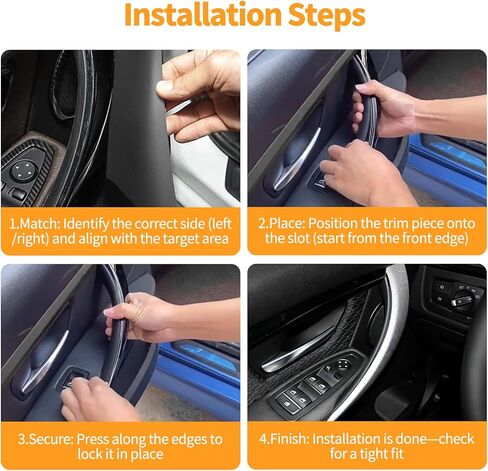 Installation Steps

1.Match: Identify the correct side (left /right) and align with the target area

2.Place: Position the trim piece onto the slot (start from the front edge)

3.Secure: Press along the edges to lock it in place

4.Finish: Installation is done—check for a tight fit