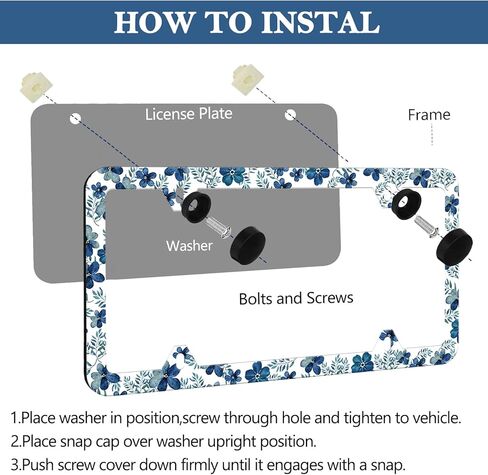 HOW TO INSTAL

License Plate

Frame

Washer

Bolts and Screws

1.Place washer in position,screw through hole and tighten to vehicle.
2.Place snap cap over washer upright position.
3.Push screw cover down firmly until it engages with a snap.