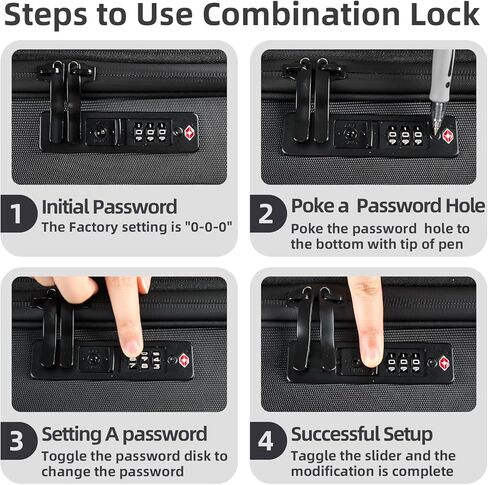 Steps to Use Combination Lock

1 Initial Password
The Factory setting is "0-0-0"

2 Poke a Password Hole
Poke the password hole to the bottom with tip of pen

3 Setting A password
Toggle the password disk to change the password

4 Successful Setup
Taggle the slider and the modification is complete