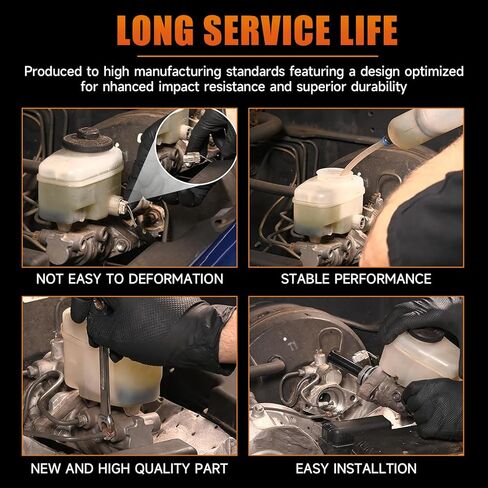 LONG SERVICE LIFE

Produced to high manufacturing standards featuring a design optimized for nhanced impact resistance and superior durability

NOT EASY TO DEFORMATION

STABLE PERFORMANCE

NEW AND HIGH QUALITY PART

EASY INSTALLTION