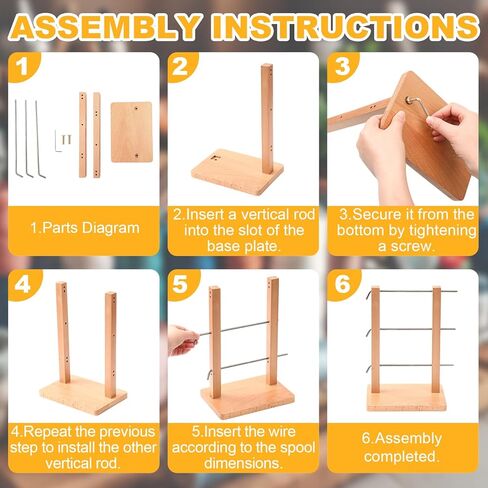 ASSEMBLY INSTRUCTIONS

1

1.Parts Diagram

2

2.Insert a vertical rod into the slot of the base plate.

3

3.Secure it from the bottom by tightening a screw.

4

4.Repeat the previous step to install the other vertical rod.

5

5.Insert the wire according to the spool dimensions.

6

6.Assembly completed.