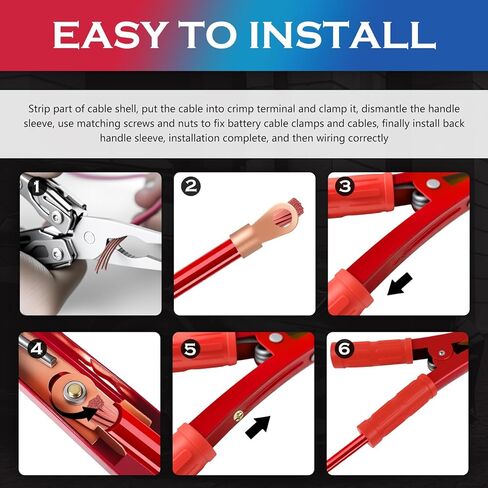 EASY TO INSTALL

Strip part of cable shell, put the cable into crimp terminal and clamp it, dismantle the handle sleeve, use matching screws and nuts to fix battery cable clamps and cables, finally install back handle sleeve, installation complete, and then wiring correctly

1

2

3

4

5

6