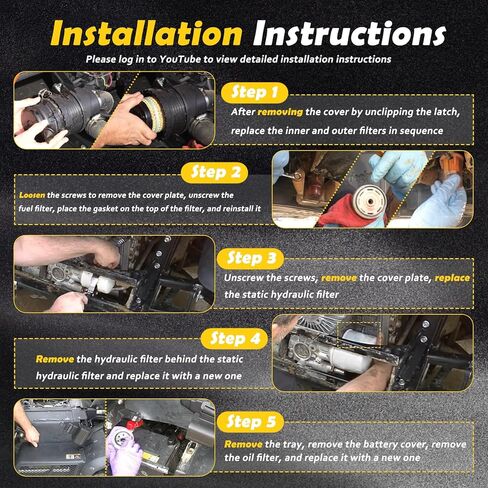 Installation Instructions

Please log in to YouTube to view detailed installation instructions

Step 1

After removing the cover by unclipping the latch, replace the inner and outer filters in sequence

Step 2

Loosen the screws to remove the cover plate, unscrew the fuel filter, place the gasket on the top of the filter, and reinstall it

Step 3

Unscrew the screws, remove the cover plate, replace the static hydraulic filter

Step 4

Remove the hydraulic filter behind the static hydraulic filter and replace it with a new one

Step 5

Remove the tray, remove the battery cover, remove the oil filter, and replace it with a new one