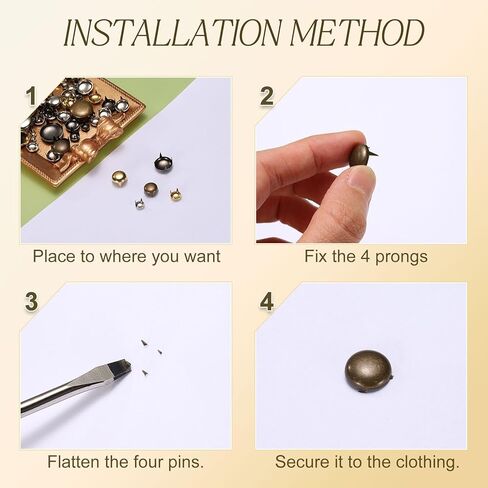 INSTALLATION METHOD

1

Place to where you want

2

Fix the 4 prongs

3

Flatten the four pins.

4

Secure it to the clothing.