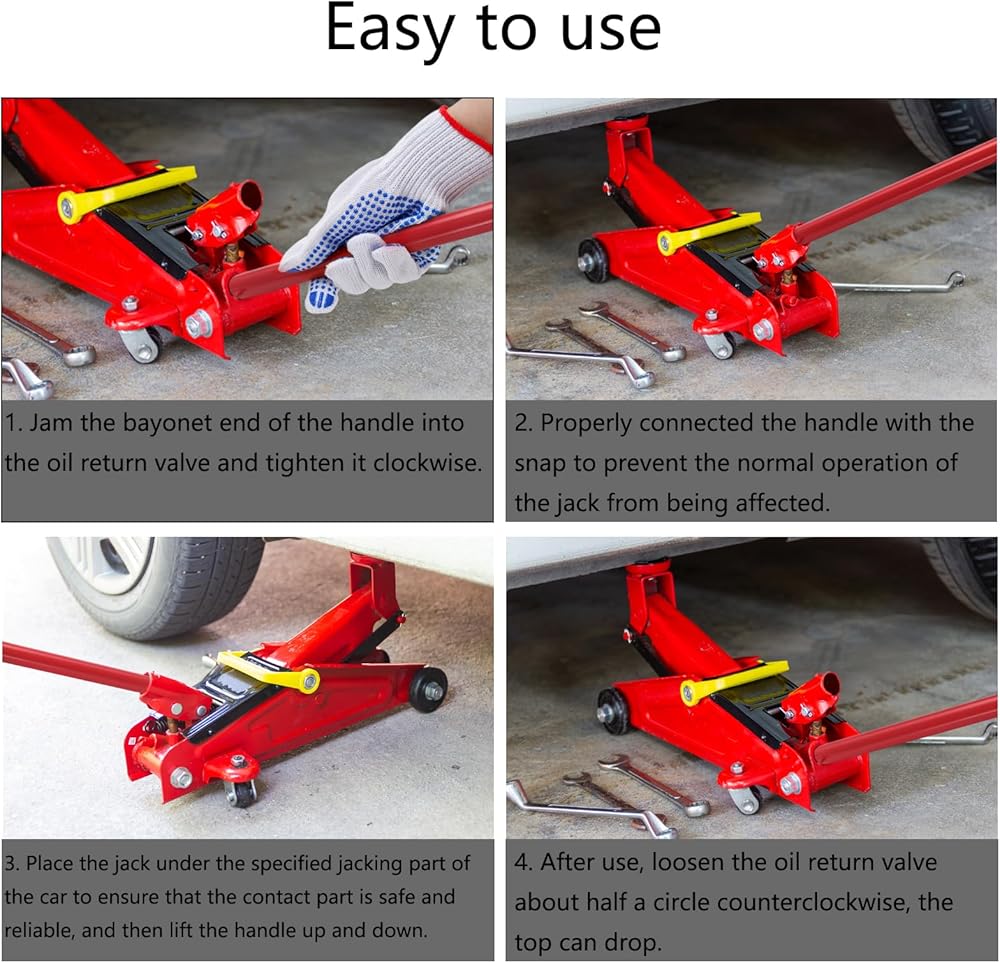 Easy to use

1. Jam the bayonet end of the handle into the oil return valve and tighten it clockwise.

2. Properly connected the handle with the snap to prevent the normal operation of the jack from being affected.

3. Place the jack under the specified jacking part of the car to ensure that the contact part is safe and reliable, and then lift the handle up and down.

4. After use, loosen the oil return valve about half a circle counterclockwise, the top can drop.