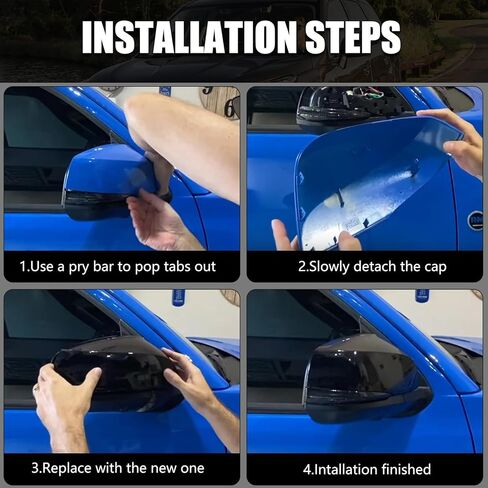 INSTALLATION STEPS

1.Use a pry bar to pop tabs out

2.Slowly detach the cap

3.Replace with the new one

4.Intallation finished