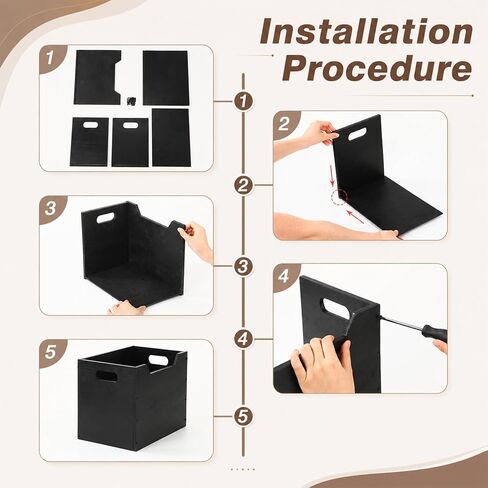 Installation Procedure

1

1

2

2

3

3

4

4

5

5