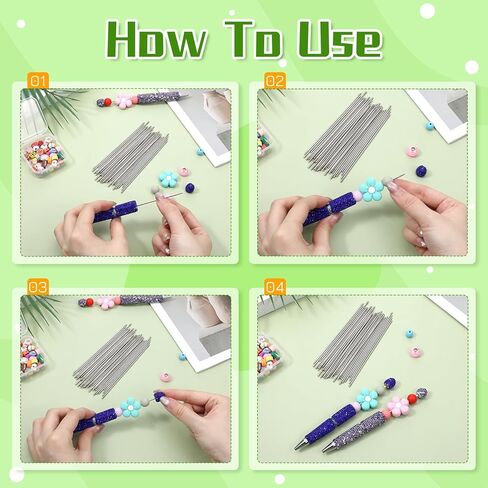 How To Use

01

02

03

04