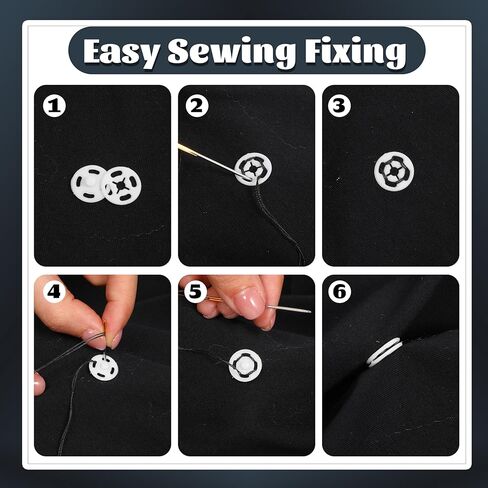 Easy Sewing Fixing

1

2

3

4

5

6