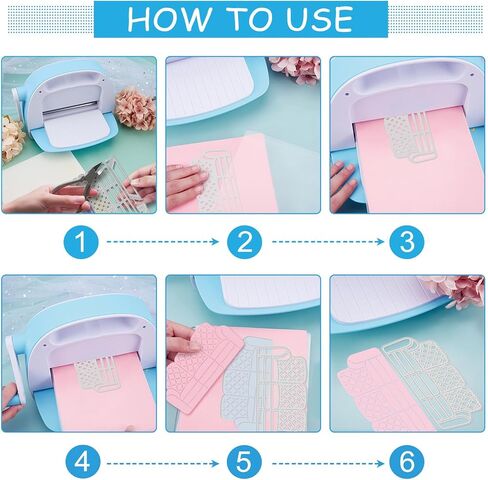 HOW TO USE

1

2

3

4

5

6