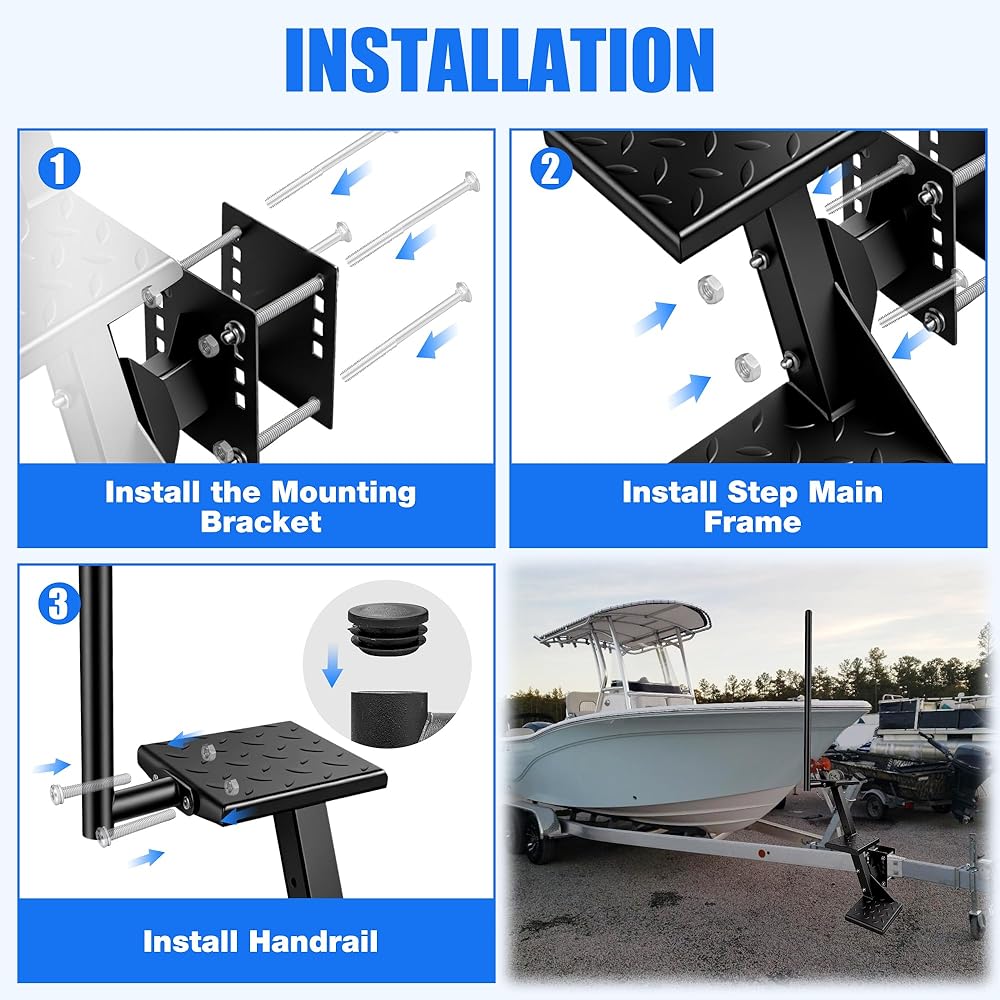 INSTALLATION

1

Install the Mounting Bracket

2

Install Step Main Frame

3

Install Handrail