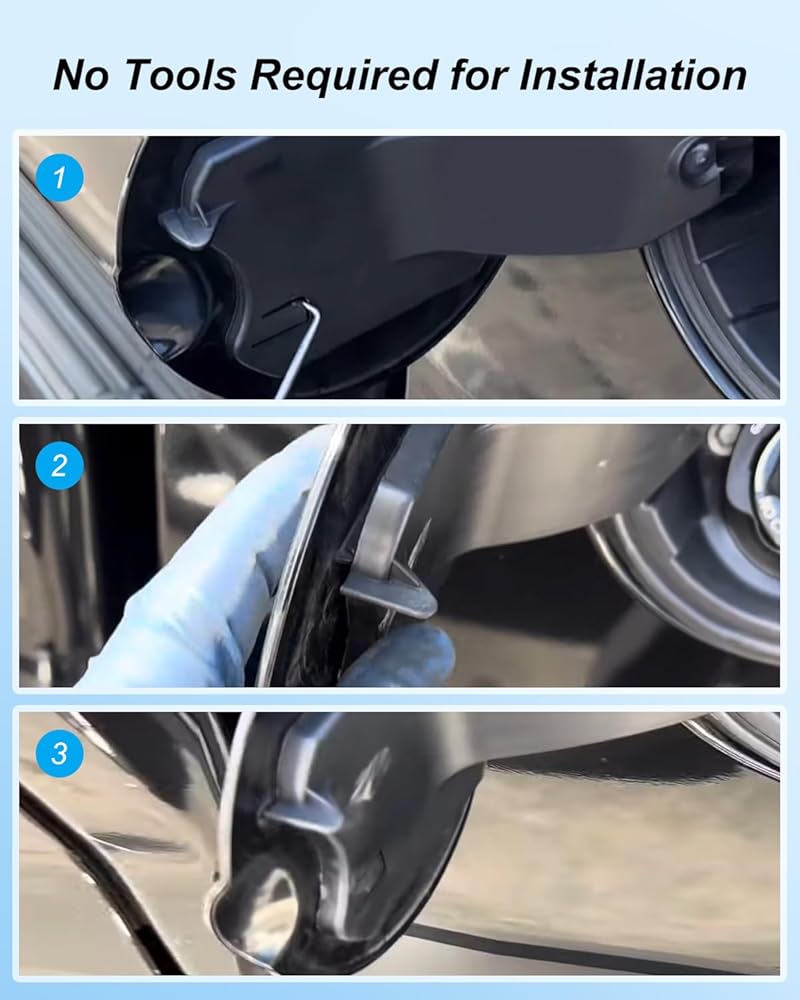 No Tools Required for Installation

1

2

3