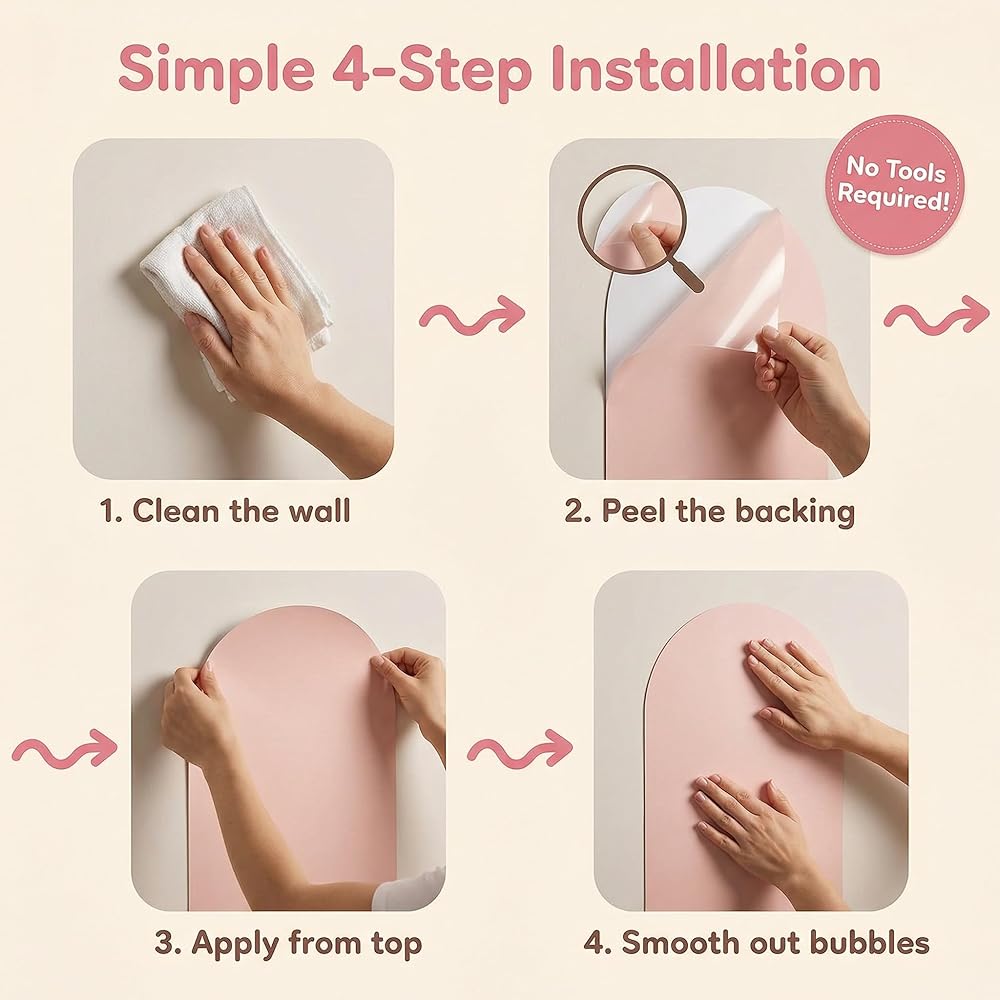 Simple 4-Step Installation

No Tools Required!

1. Clean the wall

2. Peel the backing

3. Apply from top

4. Smooth out bubbles