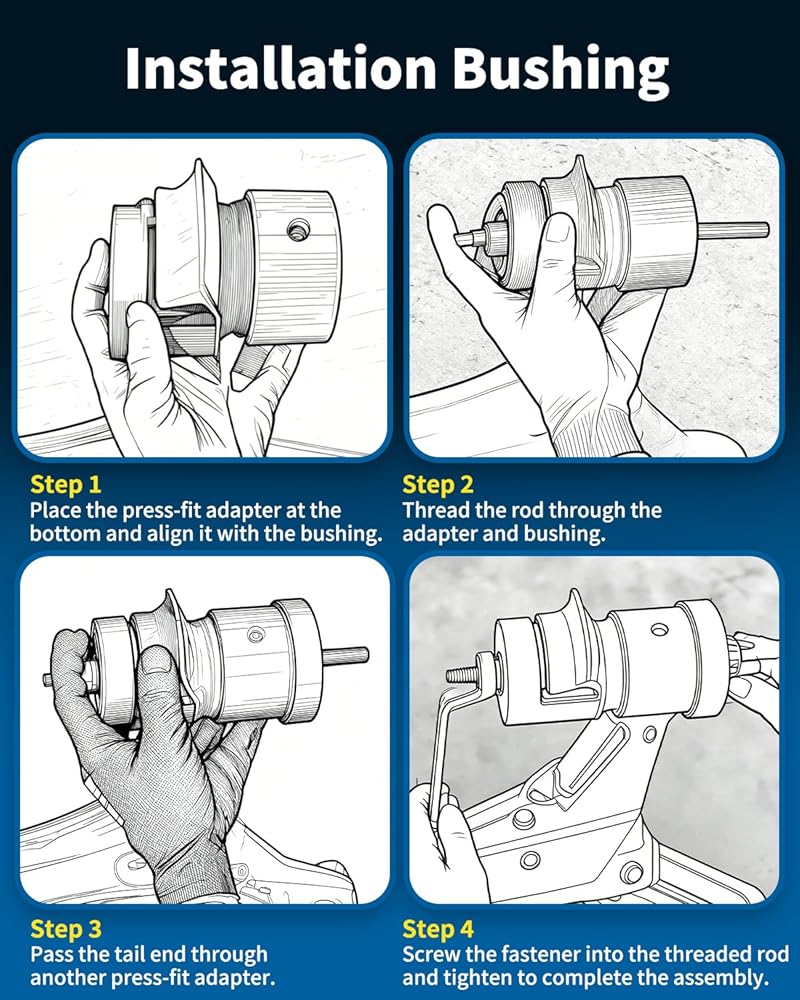 Installation Bushing

Step 1
Place the press-fit adapter at the bottom and align it with the bushing.

Step 2
Thread the rod through the adapter and bushing.

Step 3
Pass the tail end through another press-fit adapter.

Step 4
Screw the fastener into the threaded rod and tighten to complete the assembly.