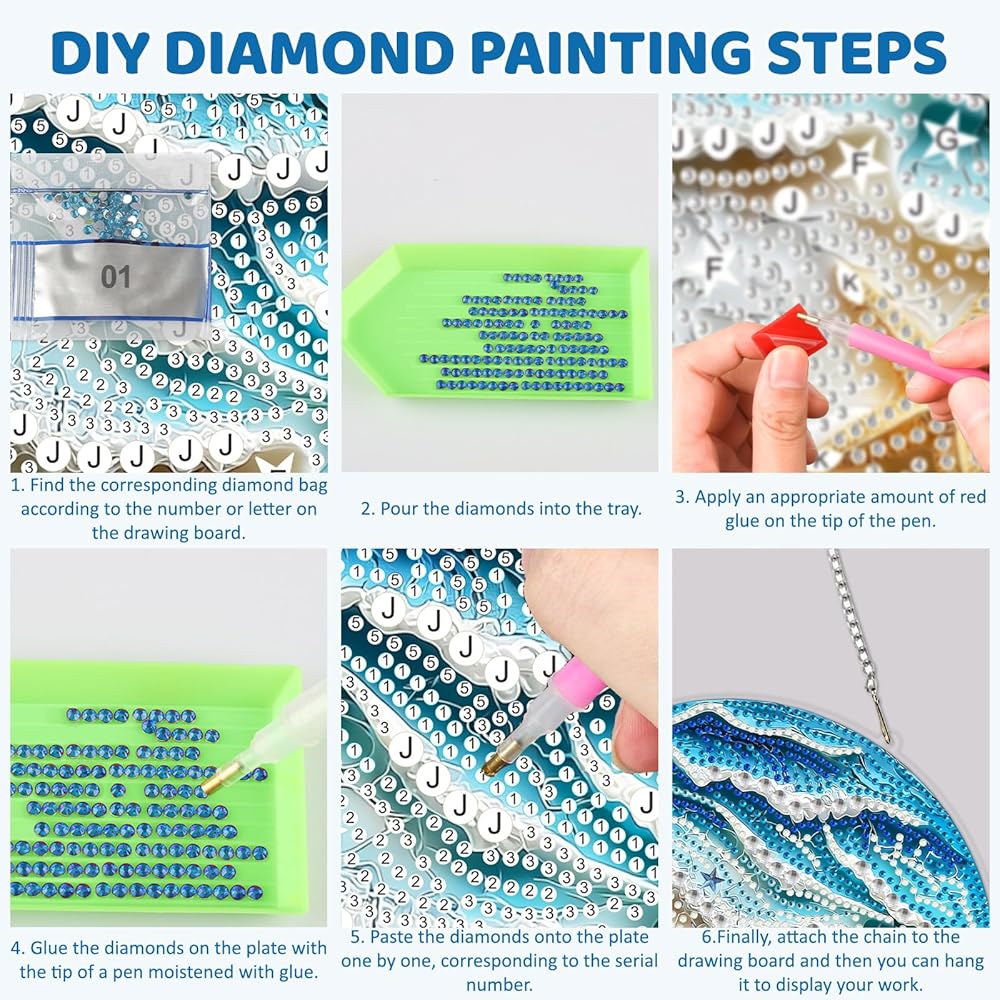 DIY DIAMOND PAINTING STEPS

01

1. Find the corresponding diamond bag according to the number or letter on the drawing board.

2. Pour the diamonds into the tray.

3. Apply an appropriate amount of red glue on the tip of the pen.

4. Glue the diamonds on the plate with the tip of a pen moistened with glue.

5. Paste the diamonds onto the plate one by one, corresponding to the serial number.

6.Finally, attach the chain to the drawing board and then you can hang it to display your work.