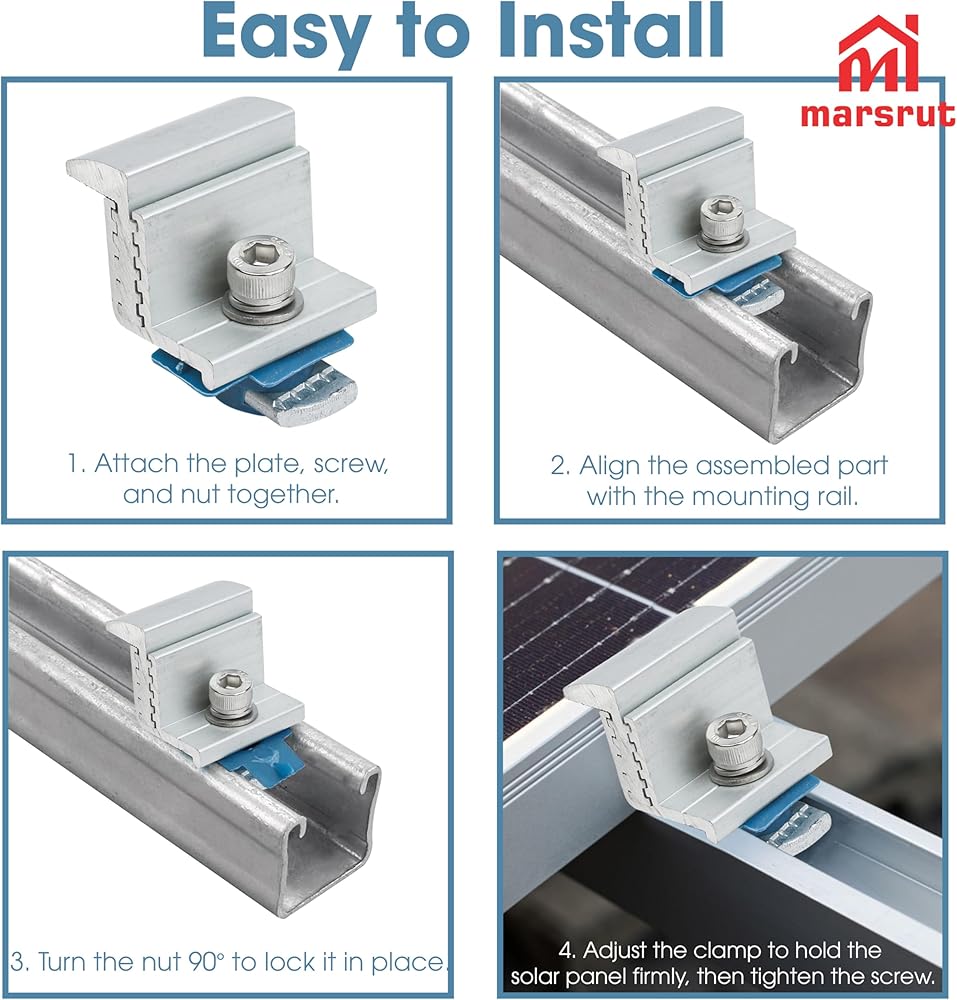 Easy to Install

marsrut

1. Attach the plate, screw, and nut together.

2. Align the assembled part with the mounting rail.

3. Turn the nut 90° to lock it in place.

4. Adjust the clamp to hold the solar panel firmly, then tighten the screw.