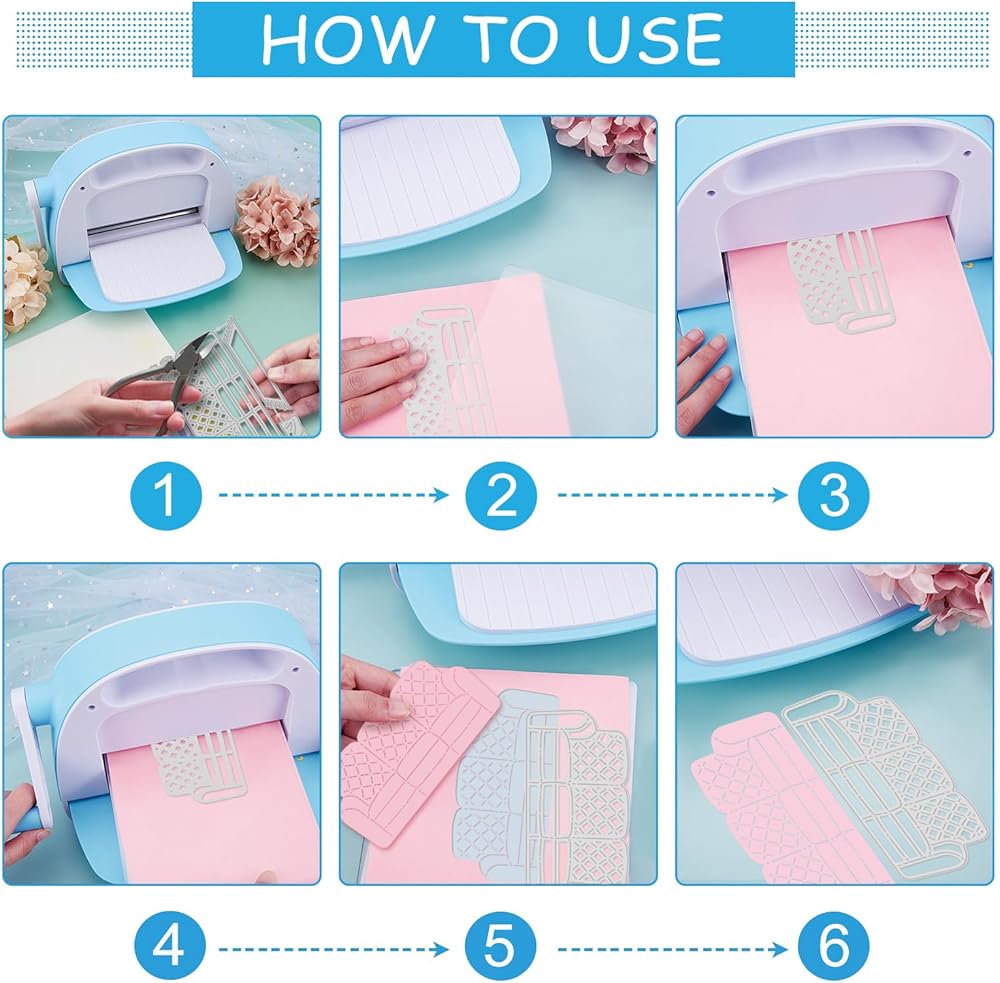 HOW TO USE

1

2

3

4

5

6