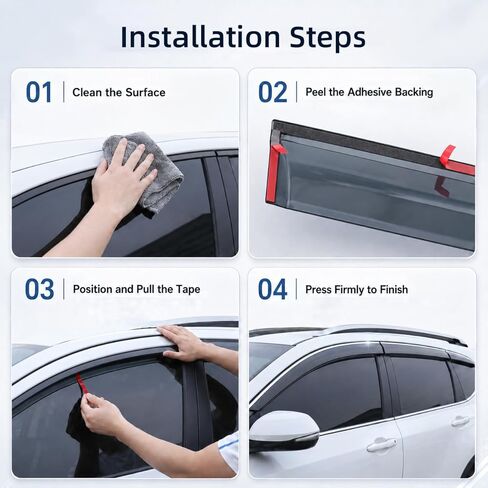 Installation Steps

01 Clean the Surface

02 Peel the Adhesive Backing

03 Position and Pull the Tape

04 Press Firmly to Finish