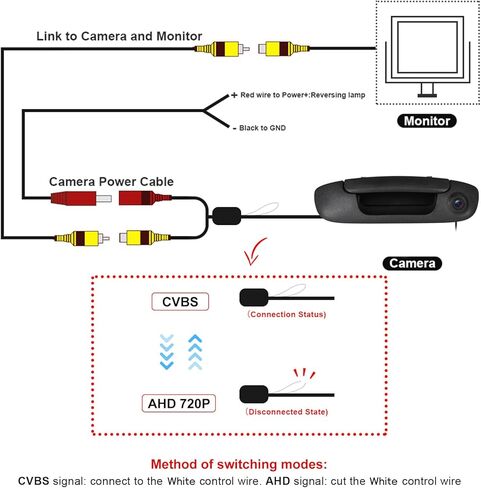 Link to Camera and Monitor

+ Red wire to Power+:Reversing lamp

- Black to GND

Monitor

Camera Power Cable

Camera

CVBS

(Connection Status)

AHD 720P

(Disconnected State)

Method of switching modes:

CVBS signal: connect to the White control wire. AHD signal: cut the White control wire