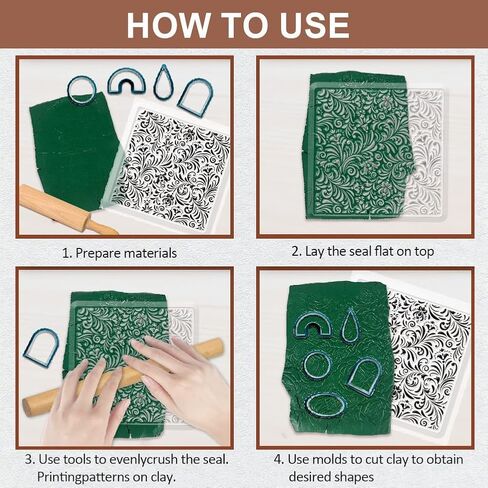 HOW TO USE

1. Prepare materials

2. Lay the seal flat on top

3. Use tools to evenlycrush the seal. Printingpatterns on clay.

4. Use molds to cut clay to obtain desired shapes