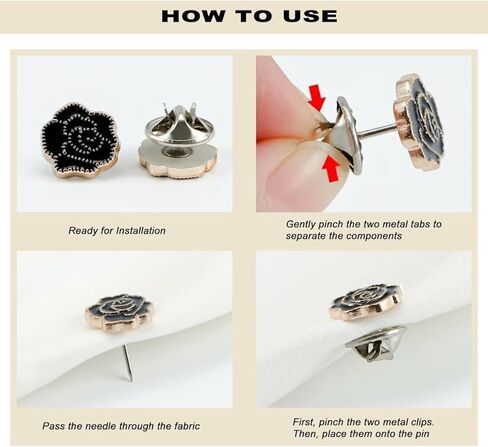 HOW TO USE

Ready for Installation

Gently pinch the two metal tabs to separate the components

Pass the needle through the fabric

First, pinch the two metal clips. Then, place them onto the pin