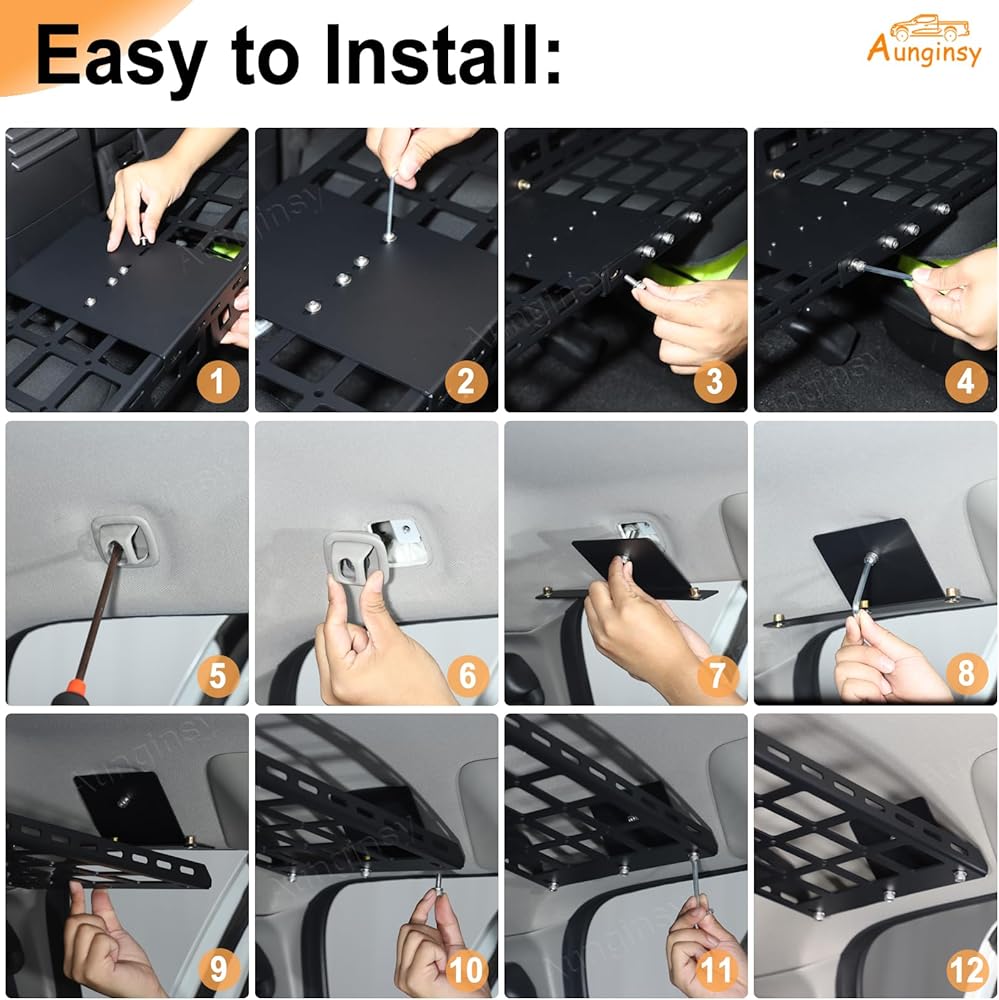 Easy to Install:

Aunginsy

1

2

3

4

5

6

7

8

9

10

11

12