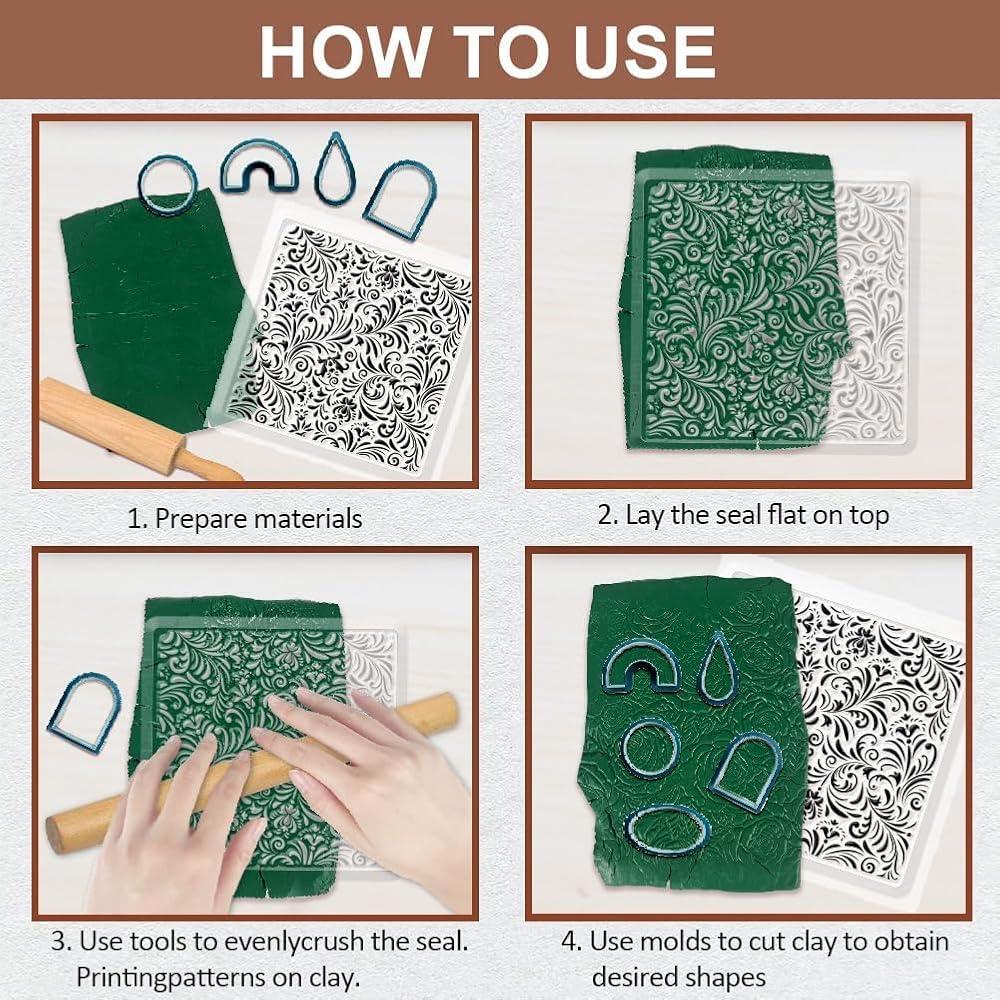 HOW TO USE

1. Prepare materials

2. Lay the seal flat on top

3. Use tools to evenlycrush the seal. Printingpatterns on clay.

4. Use molds to cut clay to obtain desired shapes