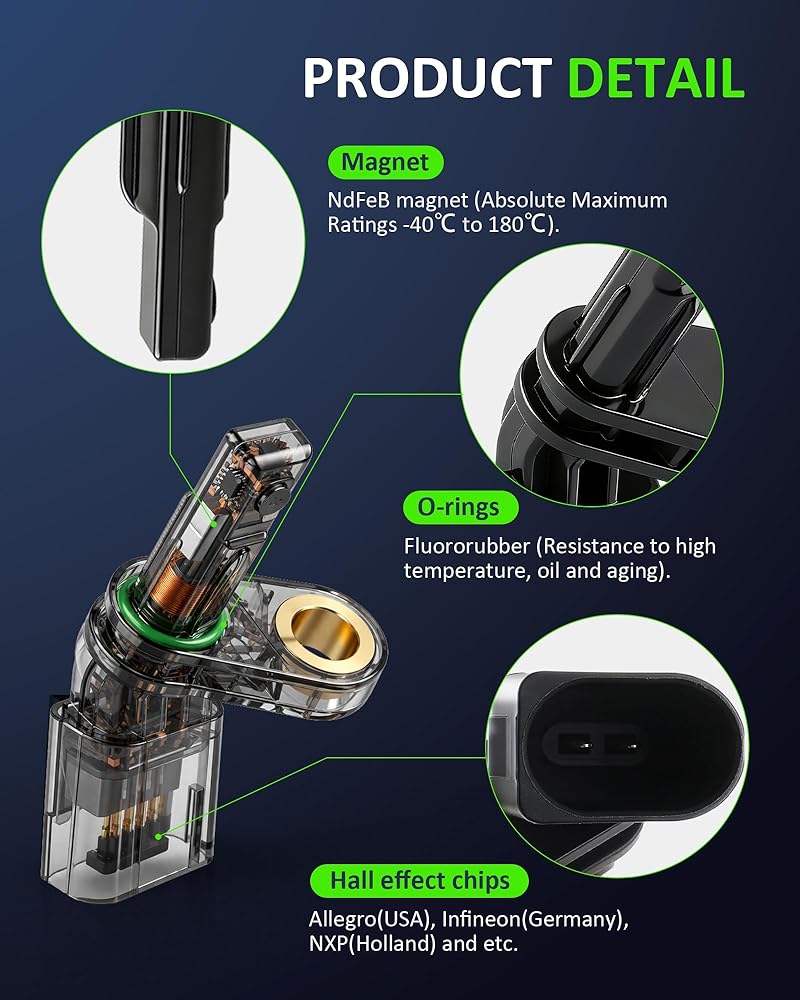 PRODUCT DETAIL

Magnet

NdFeB magnet (Absolute Maximum Ratings -40℃ to 180℃).

O-rings

Fluororubber (Resistance to high temperature, oil and aging).

Hall effect chips

Allegro(USA), Infineon(Germany), NXP(Holland) and etc.