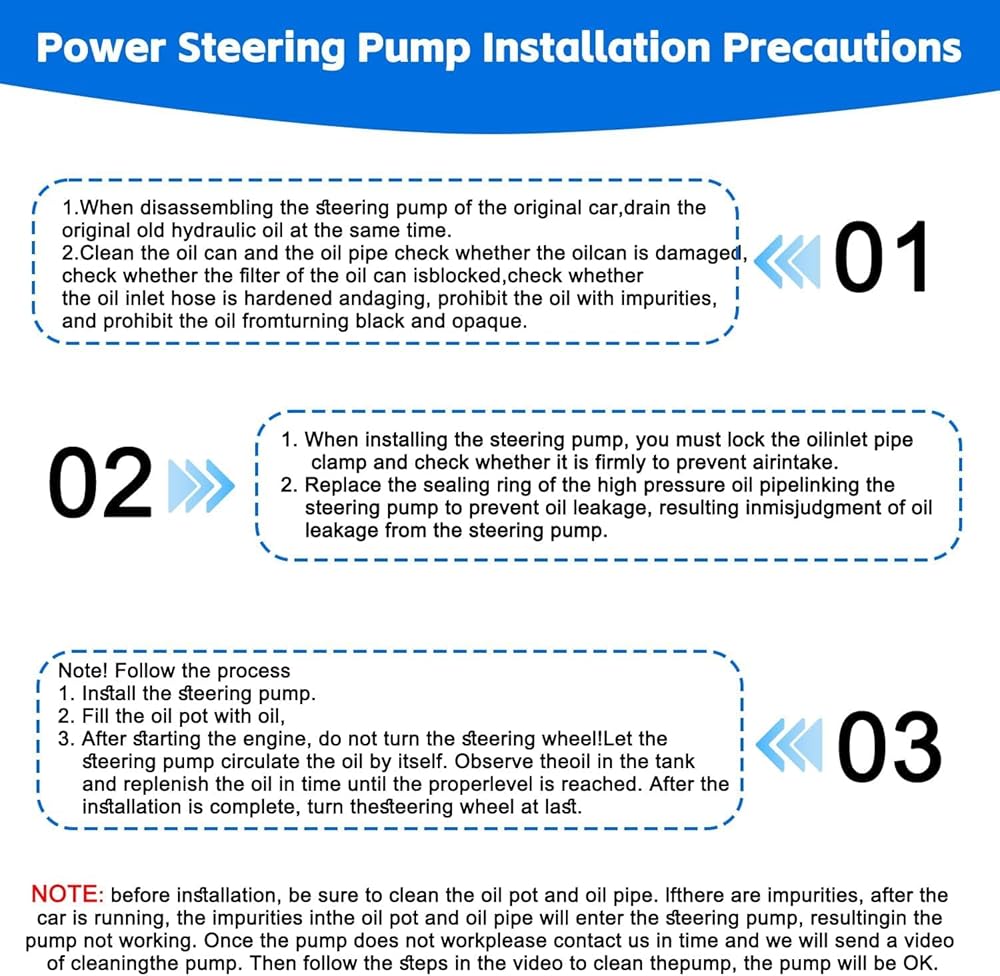 Power Steering Pump Installation Precautions

1.When disassembling the steering pump of the original car,drain the original old hydraulic oil at the same time.
2.Clean the oil can and the oil pipe check whether the oilcan is damaged, check whether the filter of the oil can isblocked,check whether the oil inlet hose is hardened andaging, prohibit the oil with impurities, and prohibit the oil fromturning black and opaque.

01

02

1. When installing the steering pump, you must lock the oilinlet pipe clamp and check whether it is firmly to prevent airintake.
2. Replace the sealing ring of the high pressure oil pipelinking the steering pump to prevent oil leakage, resulting inmisjudgment of oil leakage from the steering pump.

Note! Follow the process
1. Install the steering pump.
2. Fill the oil pot with oil,
3. After starting the engine, do not turn the steering wheel!Let the steering pump circulate the oil by itself. Observe theoil in the tank and replenish the oil in time until the properlevel is reached. After the installation is complete, turn thesteering wheel at last.

03

NOTE: before installation, be sure to clean the oil pot and oil pipe. Ifthere are impurities, after the car is running, the impurities inthe oil pot and oil pipe will enter the steering pump, resultingin the pump not working. Once the pump does not workplease contact us in time and we will send a video of cleaningthe pump. Then follow the steps in the video to clean thepump, the pump will be OK.