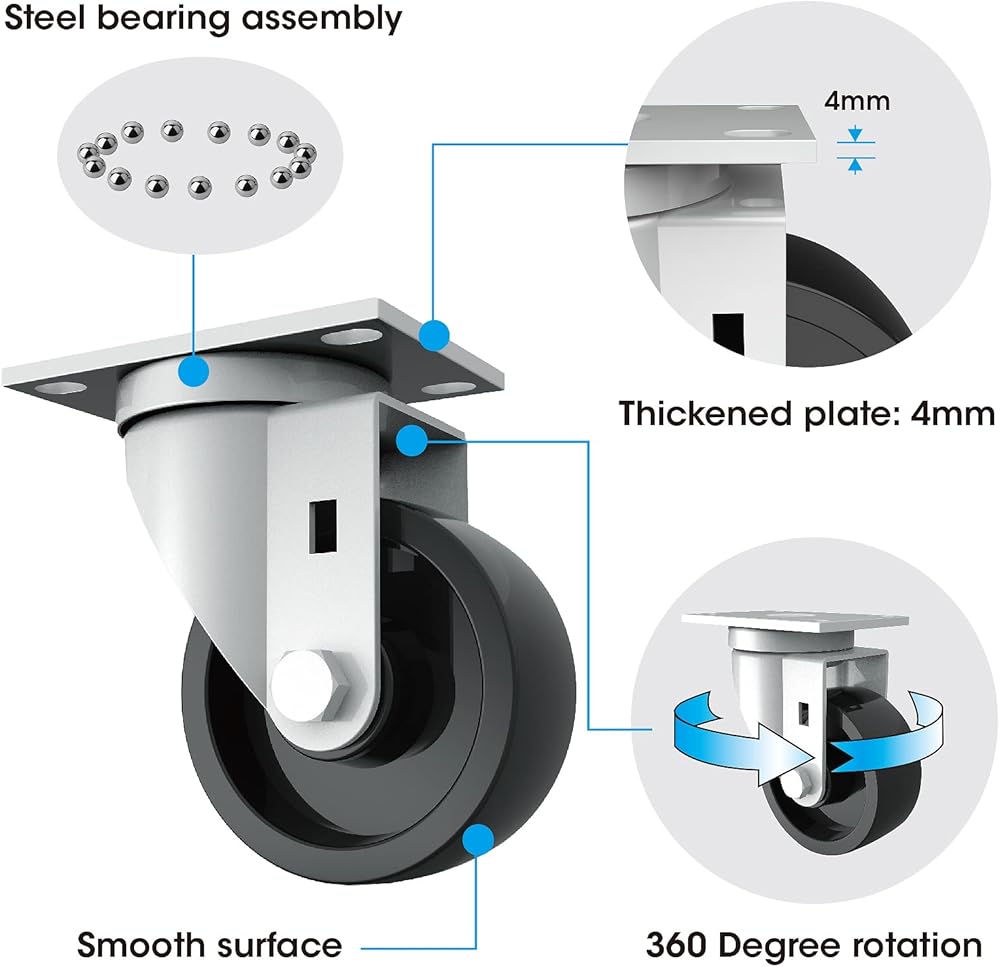 Steel bearing assembly

4mm

Thickened plate: 4mm

Smooth surface

360 Degree rotation