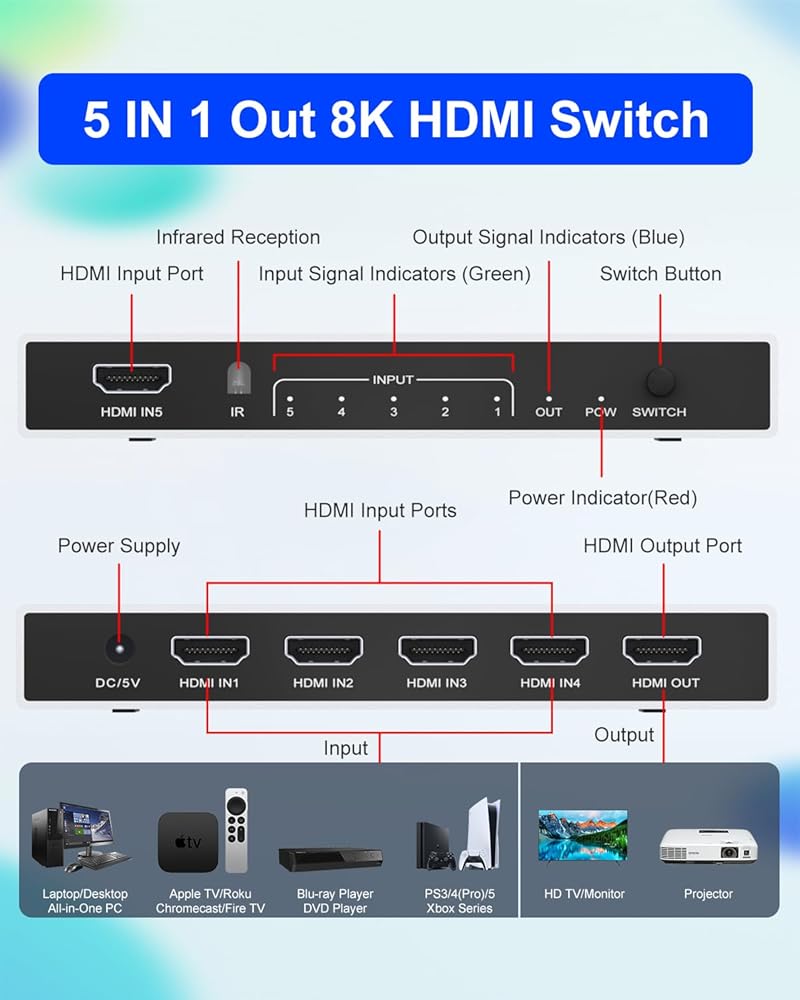 5 IN 1 Out 8K HDMI Switch

Infrared Reception

Output Signal Indicators (Blue)

HDMI Input Port

Input Signal Indicators (Green)

Switch Button

HDMI IN5

IR

INPUT

5 4 3 2 1

OUT

POW

SWITCH

Power Indicator(Red)

HDMI Input Ports

Power Supply

HDMI Output Port

DC/5V

HDMI IN1

HDMI IN2

HDMI IN3

HDMI IN4

HDMI OUT

Input

Output

tv

Laptop/Desktop All-in-One PC

Apple TV/Roku Chromecast/Fire TV

Blu-ray Player DVD Player

PS3/4(Pro)/5 Xbox Series

HD TV/Monitor

Projector