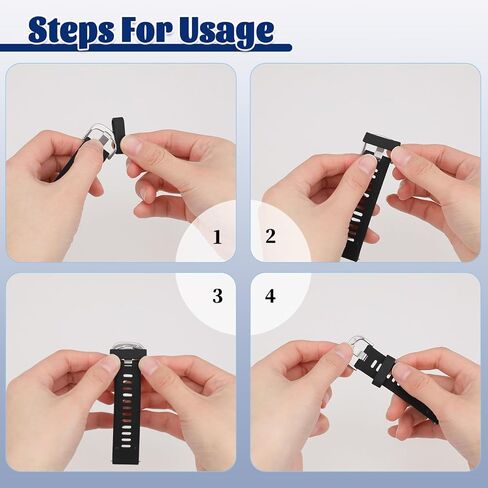 Steps For Usage

1

2

3

4