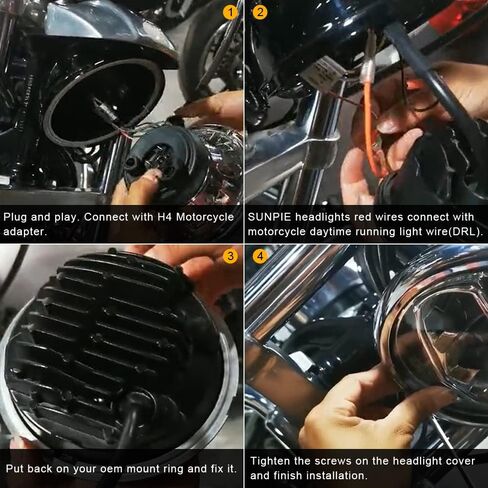 1

Plug and play. Connect with H4 Motorcycle adapter.

2

SUNPIE headlights red wires connect with motorcycle daytime running light wire(DRL).

3

Put back on your oem mount ring and fix it.

4

Tighten the screws on the headlight cover and finish installation.