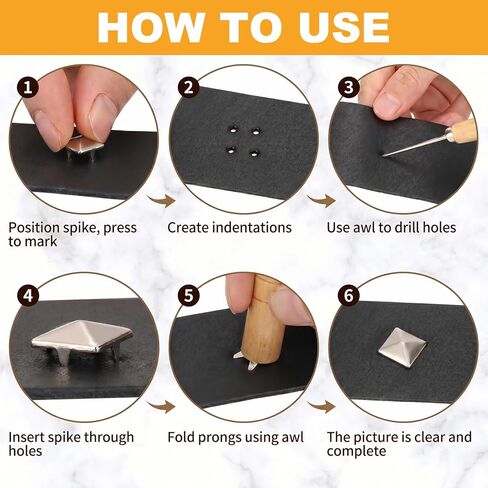 HOW TO USE

1
Position spike, press to mark

2
Create indentations

3
Use awl to drill holes

4
Insert spike through holes

5
Fold prongs using awl

6
The picture is clear and complete