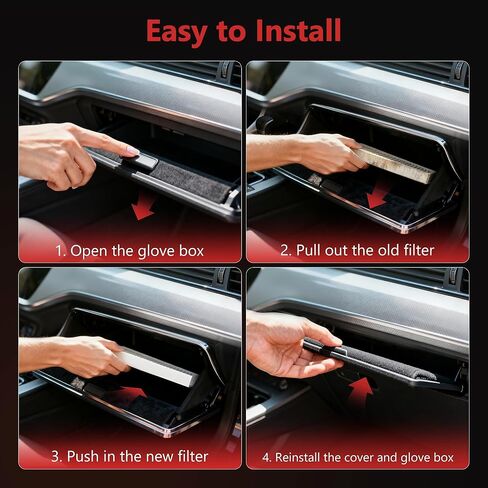 Easy to Install

1. Open the glove box

2. Pull out the old filter

3. Push in the new filter

4. Reinstall the cover and glove box