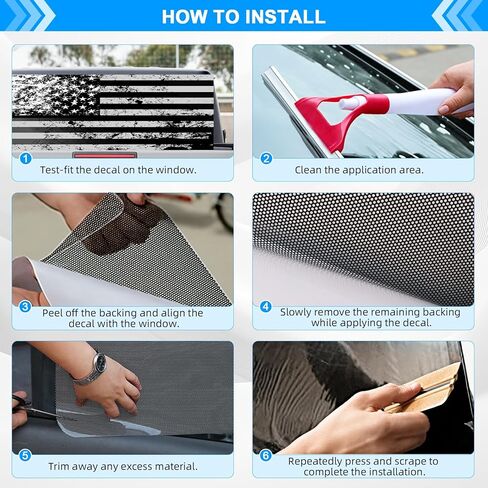 HOW TO INSTALL

1 Test-fit the decal on the window.

2 Clean the application area.

3 Peel off the backing and align the decal with the window.

4 Slowly remove the remaining backing while applying the decal.

5 Trim away any excess material.

6 Repeatedly press and scrape to complete the installation.