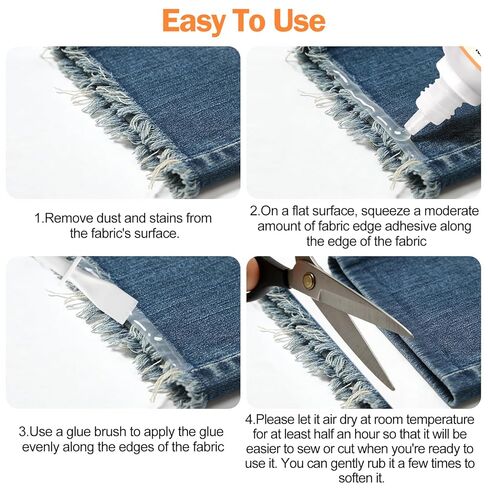 Easy To Use

1.Remove dust and stains from the fabric's surface.

2.On a flat surface, squeeze a moderate amount of fabric edge adhesive along the edge of the fabric

3.Use a glue brush to apply the glue evenly along the edges of the fabric

4.Please let it air dry at room temperature for at least half an hour so that it will be easier to sew or cut when you're ready to use it. You can gently rub it a few times to soften it.