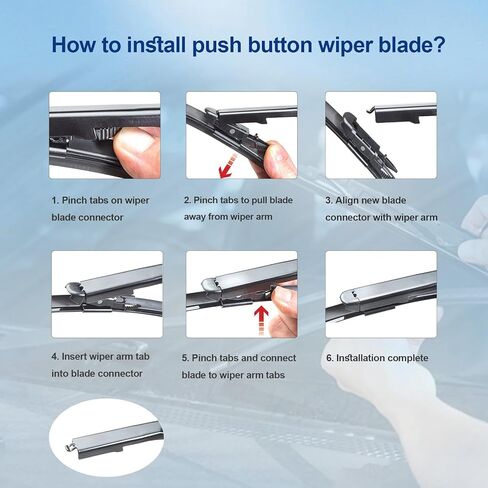 How to install push button wiper blade?

1. Pinch tabs on wiper blade connector

2. Pinch tabs to pull blade away from wiper arm

3. Align new blade connector with wiper arm

4. Insert wiper arm tab into blade connector

5. Pinch tabs and connect blade to wiper arm tabs

6. Installation complete