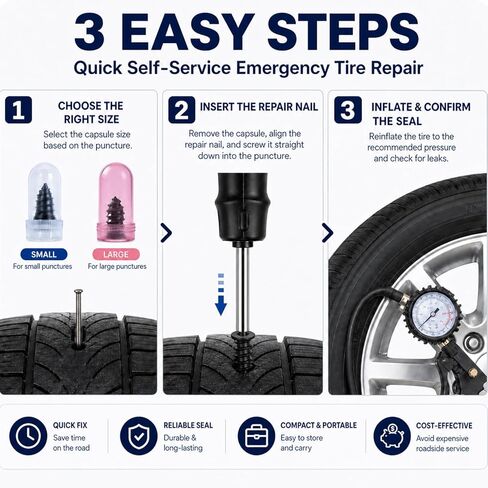 3 EASY STEPS

Quick Self-Service Emergency Tire Repair

1 CHOOSE THE RIGHT SIZE

Select the capsule size based on the puncture.

SMALL
For small punctures

LARGE
For large punctures

2 INSERT THE REPAIR NAIL

Remove the capsule, align the repair nail, and screw it straight down into the puncture.

3 INFLATE & CONFIRM THE SEAL

Reinflate the tire to the recommended pressure and check for leaks.

QUICK FIX
Save time on the road

RELIABLE SEAL
Durable & long-lasting

COMPACT & PORTABLE
Easy to store and carry

COST-EFFECTIVE
Avoid expensive roadside service