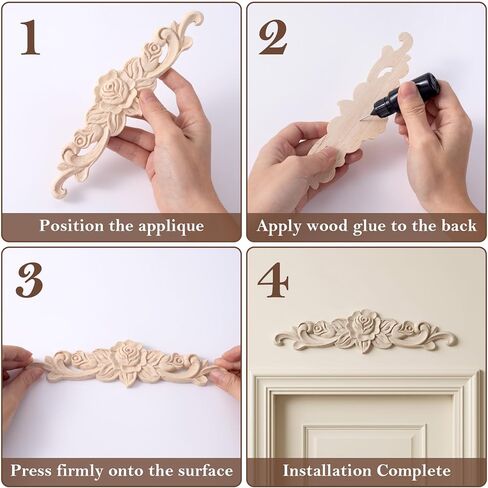 1

Position the applique

2

Apply wood glue to the back

3

Press firmly onto the surface

4

Installation Complete