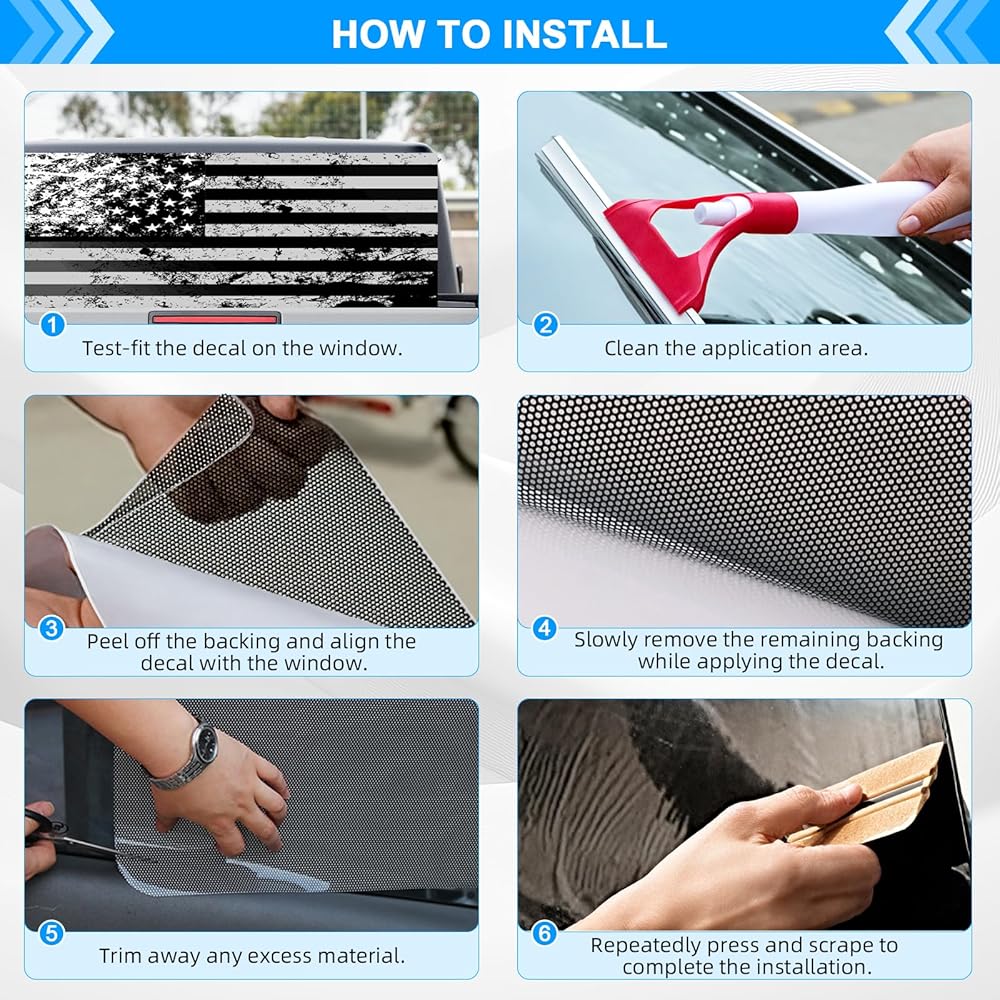 HOW TO INSTALL

1
Test-fit the decal on the window.

2
Clean the application area.

3
Peel off the backing and align the decal with the window.

4
Slowly remove the remaining backing while applying the decal.

5
Trim away any excess material.

6
Repeatedly press and scrape to complete the installation.