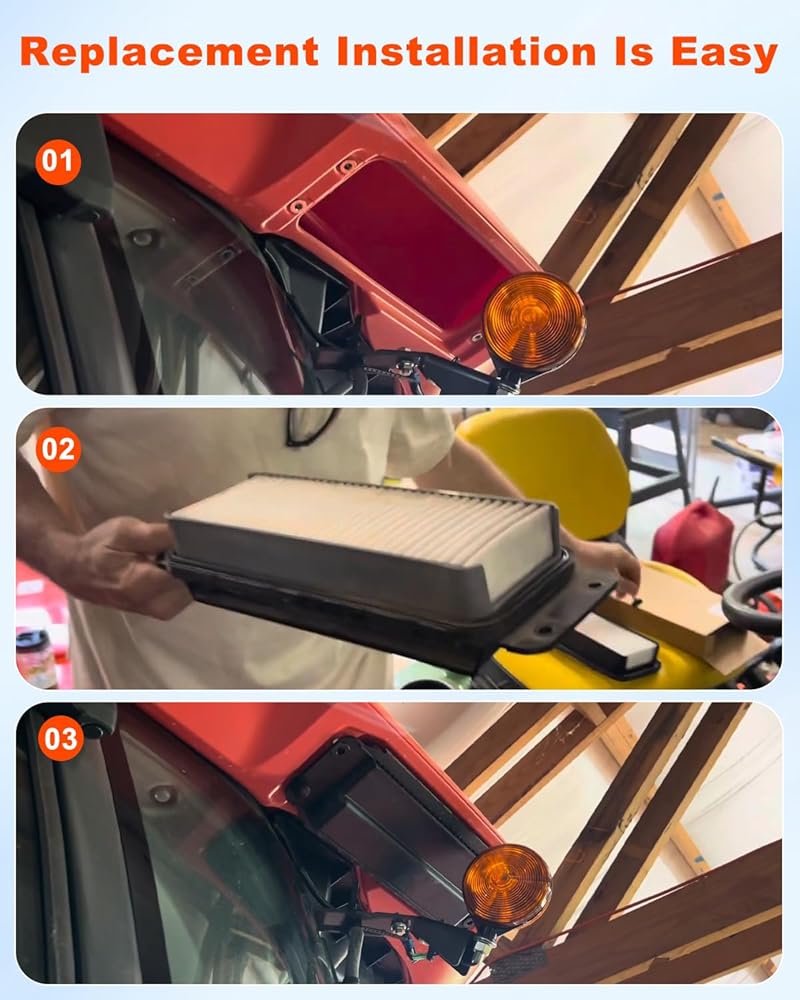 Replacement Installation Is Easy

01

02

03