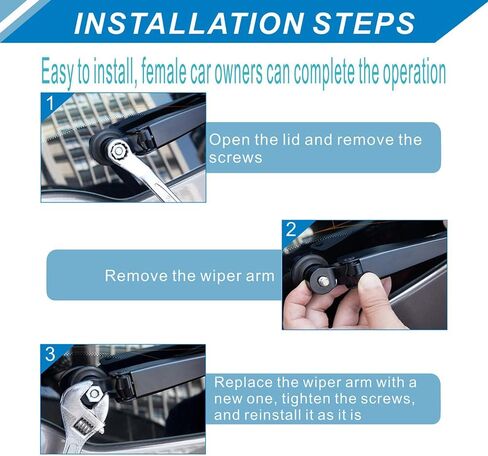 INSTALLATION STEPS

Easy to install, female car owners can complete the operation

1

Open the lid and remove the screws

2

Remove the wiper arm

3

Replace the wiper arm with a new one, tighten the screws, and reinstall it as it is