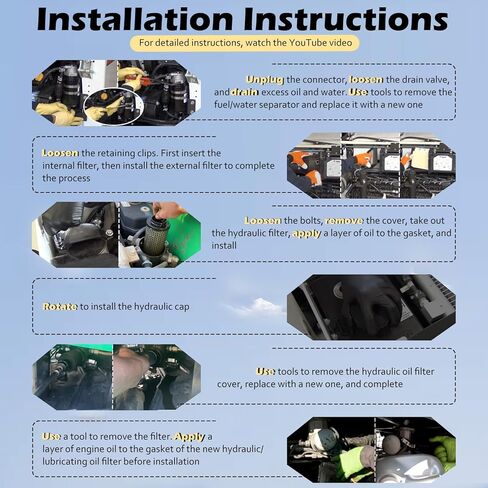 Installation Instructions

For detailed instructions, watch the YouTube video

Unplug the connector, loosen the drain valve, and drain excess oil and water. Use tools to remove the fuel/water separator and replace it with a new one

Loosen the retaining clips. First insert the internal filter, then install the external filter to complete the process

Loosen the bolts, remove the cover, take out the hydraulic filter, apply a layer of oil to the gasket, and install

Rotate to install the hydraulic cap

Use tools to remove the hydraulic oil filter cover, replace with a new one, and complete

Use a tool to remove the filter. Apply a layer of engine oil to the gasket of the new hydraulic/ lubricating oil filter before installation