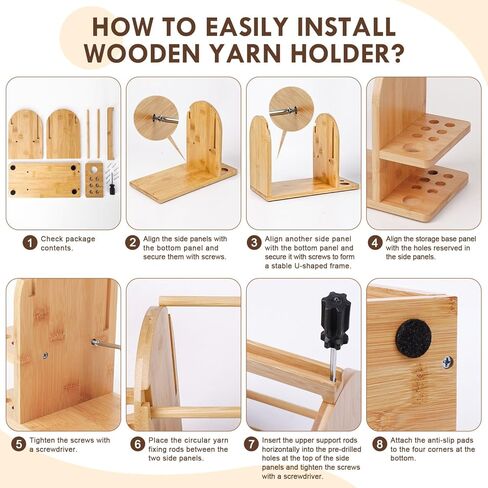 HOW TO EASILY INSTALL WOODEN YARN HOLDER?

1 Check package contents.

2 Align the side panels with the bottom panel and secure them with screws.

3 Align another side panel with the bottom panel and secure it with screws to form a stable U-shaped frame.

4 Align the storage base panel with the holes reserved in the side panels.

5 Tighten the screws with a screwdriver.

6 Place the circular yarn fixing rods between the two side panels.

7 Insert the upper support rods horizontally into the pre-drilled holes at the top of the side panels and tighten the screws with a screwdriver.

8 Attach the anti-slip pads to the four corners at the bottom.