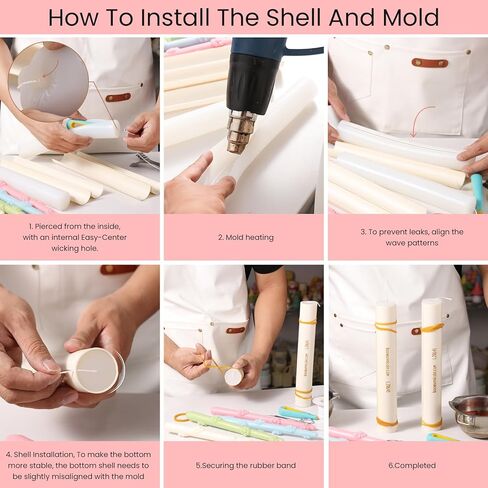 How To Install The Shell And Mold

1. Pierced from the inside, with an internal Easy-Center wicking hole.

2. Mold heating

3. To prevent leaks, align the wave patterns

4. Shell Installation, To make the bottom more stable, the bottom shell needs to be slightly misaligned with the mold

5.Securing the rubber band

6.Completed