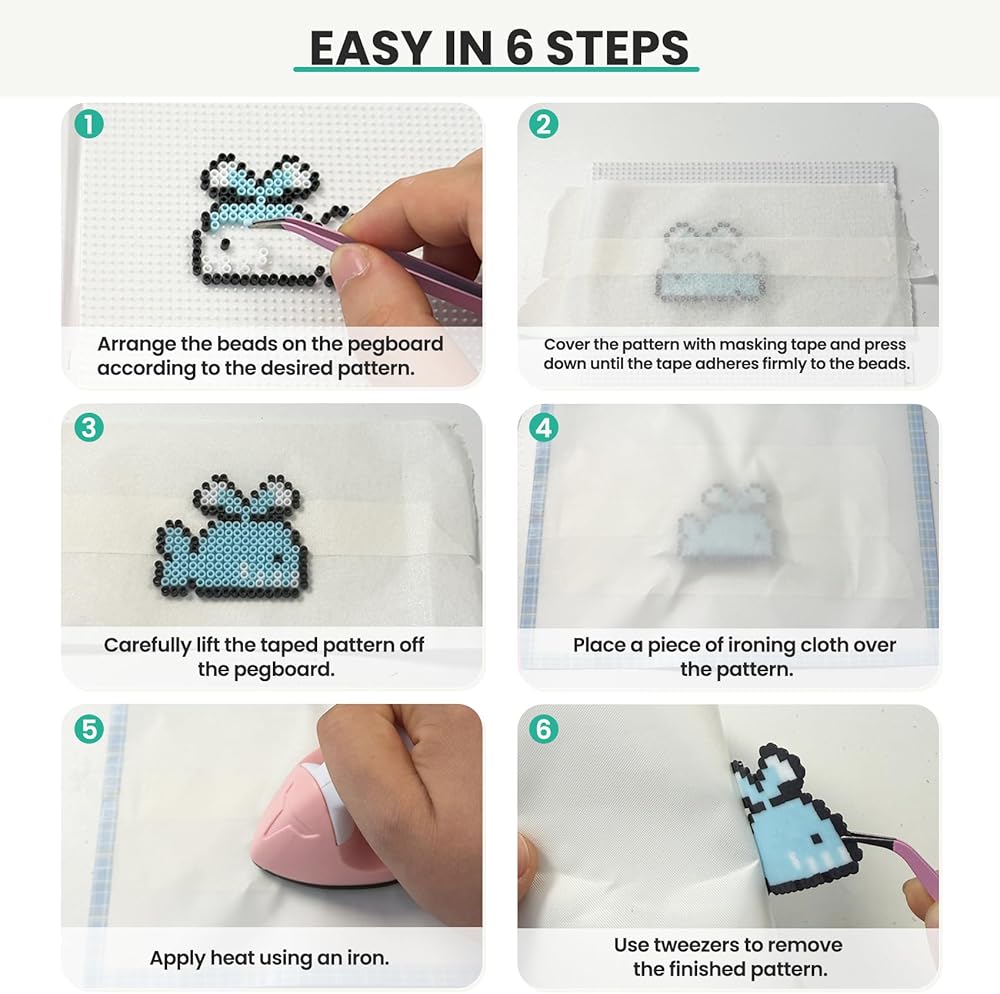 EASY IN 6 STEPS

1
Arrange the beads on the pegboard according to the desired pattern.

2
Cover the pattern with masking tape and press down until the tape adheres firmly to the beads.

3
Carefully lift the taped pattern off the pegboard.

4
Place a piece of ironing cloth over the pattern.

5
Apply heat using an iron.

6
Use tweezers to remove the finished pattern.