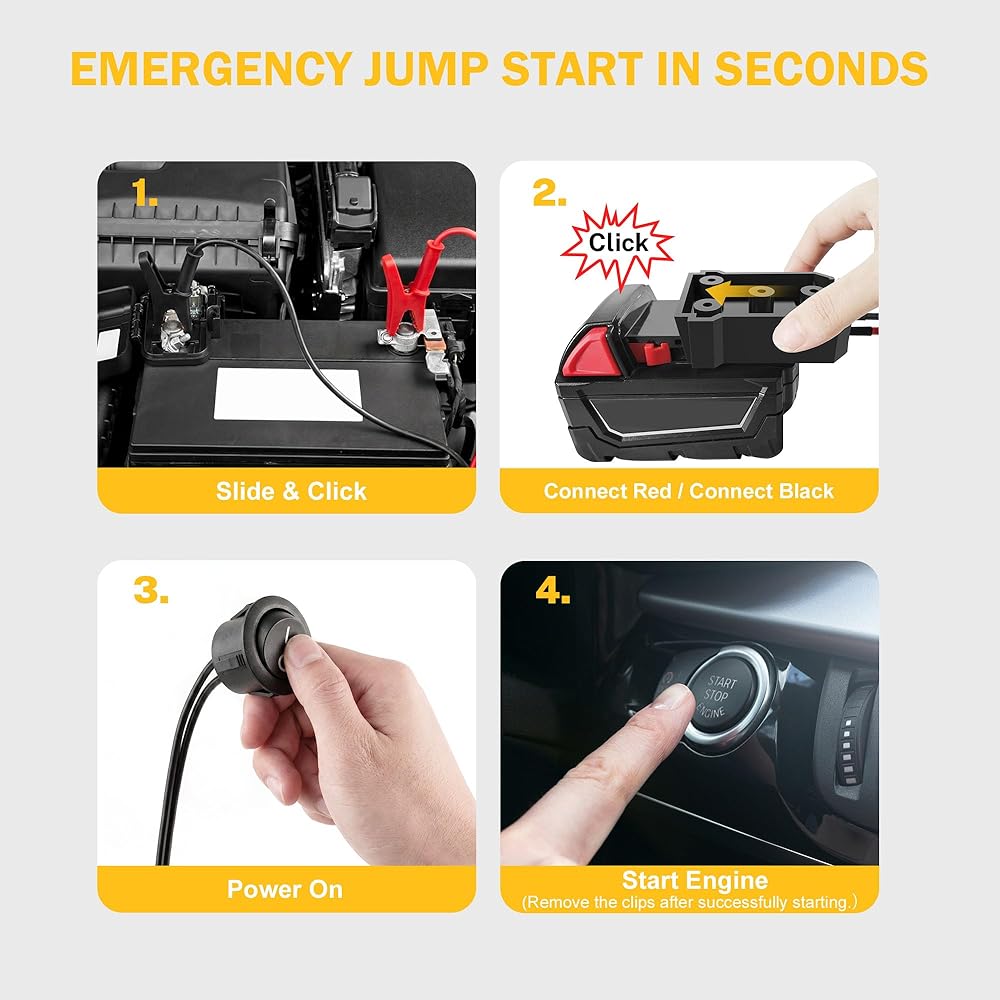 EMERGENCY JUMP START IN SECONDS

1.

Slide & Click

2.

Click

Connect Red / Connect Black

3.

Power On

4.

START STOP ENGINE

Start Engine
(Remove the clips after successfully starting.)