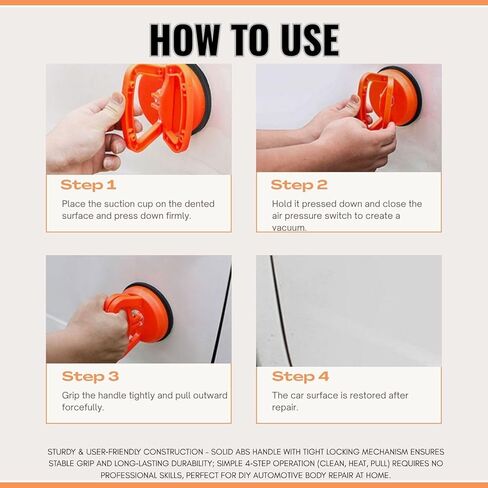 HOW TO USE

Step 1

Place the suction cup on the dented surface and press down firmly.

Step 2

Hold it pressed down and close the air pressure switch to create a vacuum.

Step 3

Grip the handle tightly and pull outward forcefully.

Step 4

The car surface is restored after repair.

STURDY & USER-FRIENDLY CONSTRUCTION - SOLID ABS HANDLE WITH TIGHT LOCKING MECHANISM ENSURES STABLE GRIP AND LONG-LASTING DURABILITY; SIMPLE 4-STEP OPERATION (CLEAN, HEAT, PULL) REQUIRES NO PROFESSIONAL SKILLS, PERFECT FOR DIY AUTOMOTIVE BODY REPAIR AT HOME.